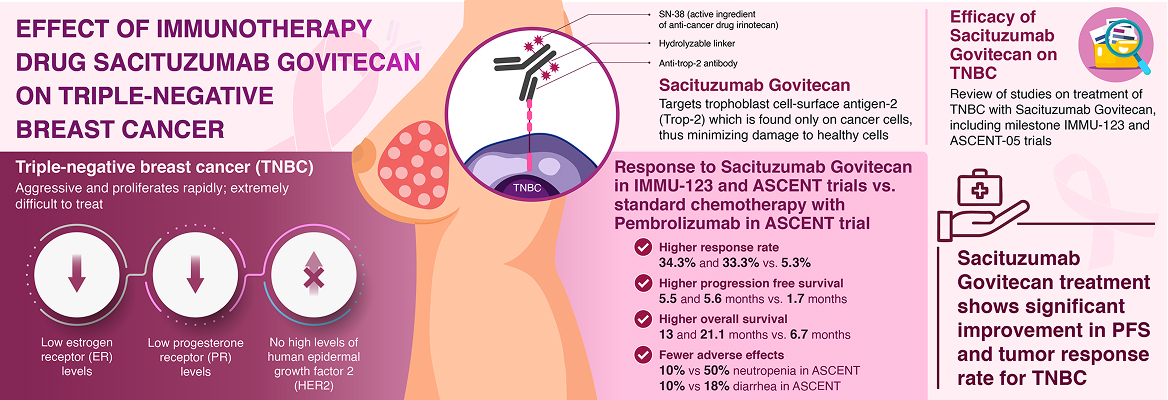 EFFECT OF IMMUNOTHERAPY DRUG SACITUZUMAB GOVITECAN ON TRIPLE-NEGATIVE BREAST CANCER

Triple-negative breast cancer (TNBC)
Aggressive and proliferates rapidly; extremely difficult to treat

Low estrogen receptor (ER) levels

Low progesterone receptor (PR) levels

No high levels of human epidermal growth factor 2 (HER2)

SN-38 (active ingredient of anti-cancer drug irinotecan)

Hydrolyzable linker

Anti-trop-2 antibody

TNBC

Sacituzumab Govitecan
Targets trophoblast cell-surface antigen-2 (Trop-2) which is found only on cancer cells, thus minimizing damage to healthy cells

Response to Sacituzumab Govitecan in IMMU-123 and ASCENT trials vs. standard chemotherapy with Pembrolizumab in ASCENT trial

Higher response rate
34.3% and 33.3% vs. 5.3%

Higher progression free survival
5.5 and 5.6 months vs. 1.7 months

Higher overall survival
13 and 21.1 months vs. 6.7 months

Fewer adverse effects
10% vs 50% neutropenia in ASCENT
10% vs 18% diarrhea in ASCENT

Efficacy of Sacituzumab Govitecan on TNBC

Review of studies on treatment of TNBC with Sacituzumab Govitecan, including milestone IMMU-123 and ASCENT-05 trials

Sacituzumab Govitecan treatment shows significant improvement in PFS and tumor response rate for TNBC